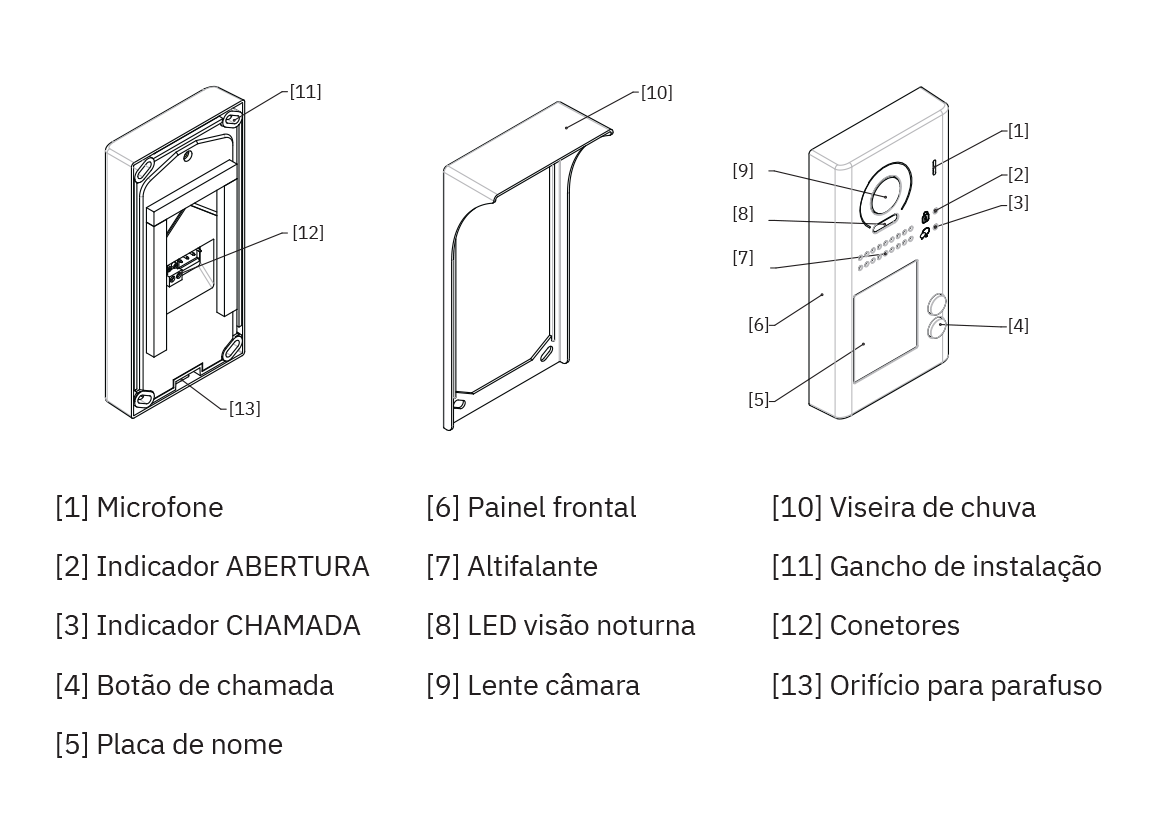 [11]
[12]
[13]
[10]
[9]
[8]
[7]
[6]
[5]
[1]
[2]
[3]
[4]

[1] Microfone
[2] Indicador ABERTURA
[3] Indicador CHAMADA
[4] Botão de chamada
[5] Placa de nome

[6] Painel frontal
[7] Altifalante
[8] LED visão noturna
[9] Lente câmara

[10] Viseira de chuva
[11] Gancho de instalação
[12] Conetores
[13] Orifício para parafuso