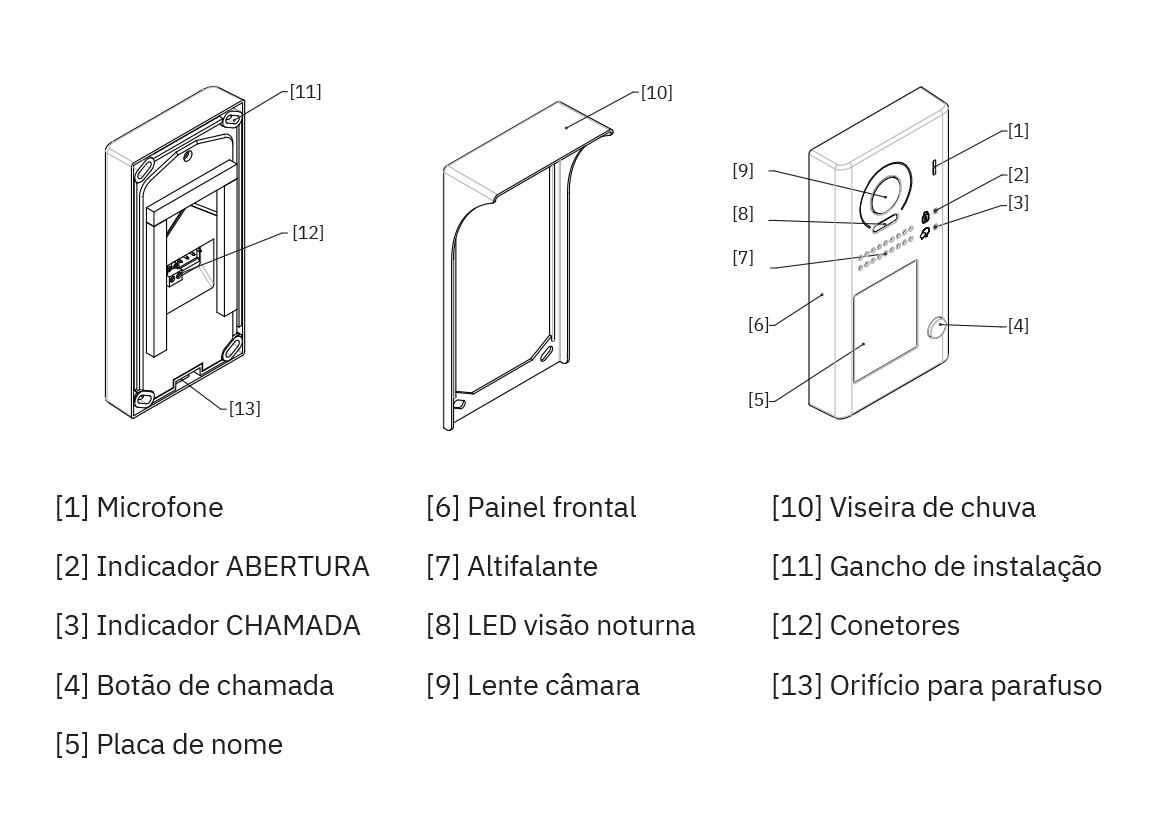 [11]

[12]

[13]

[10]

[9]

[8]

[7]

[6]

[5]

[1]

[2]

[3]

[4]

[1] Microfone

[2] Indicador ABERTURA

[3] Indicador CHAMADA

[4] Botão de chamada

[5] Placa de nome

[6] Painel frontal

[7] Altifalante

[8] LED visão noturna

[9] Lente câmara

[10] Viseira de chuva

[11] Gancho de instalação

[12] Conetores

[13] Orifício para parafuso